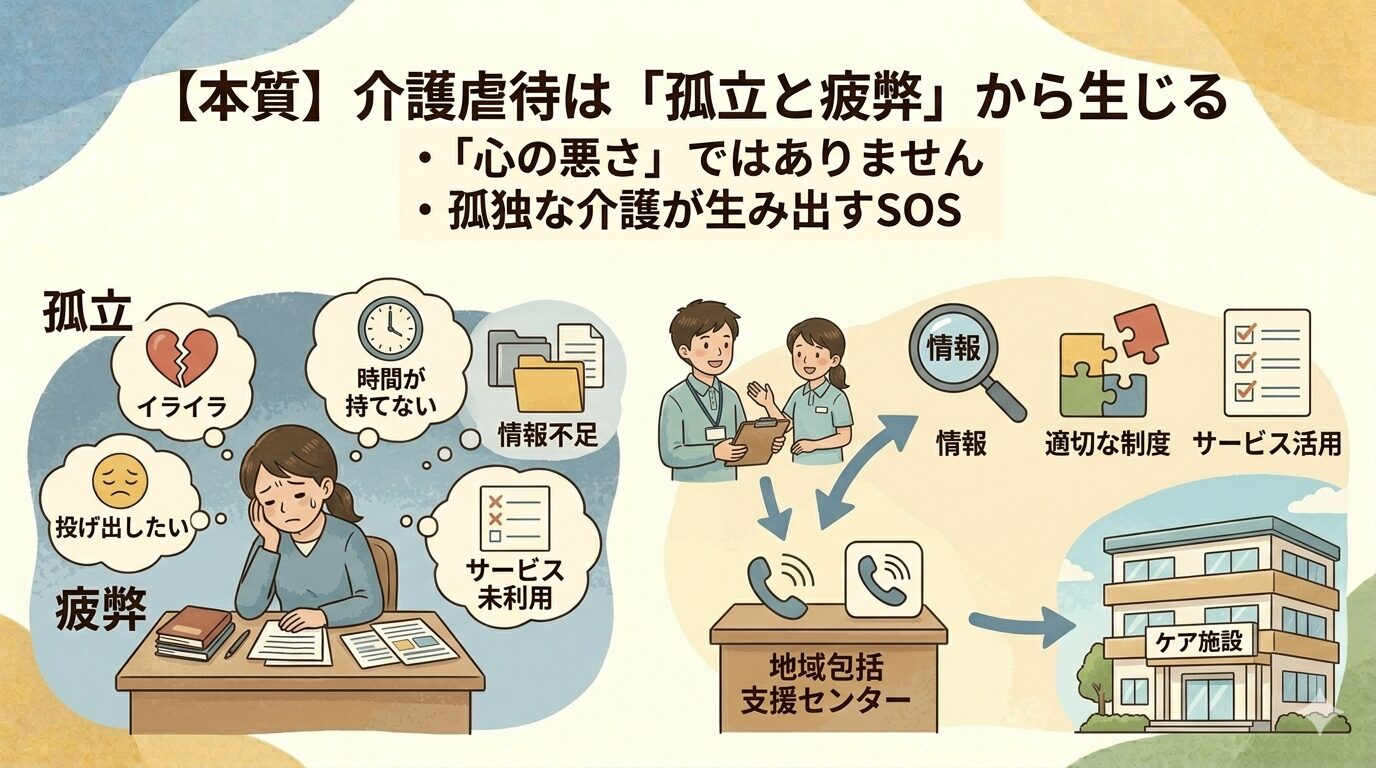 【本質】介護虐待は「孤立と疲弊」から生じる
・「心の悪さ」ではありません
・孤独な介護が生み出すSOS

孤立

イライラ

時間が持てない

情報不足

投げ出したい

サービス未利用

疲弊

情報

情報

適切な制度

サービス活用

地域包括支援センター

ケア施設